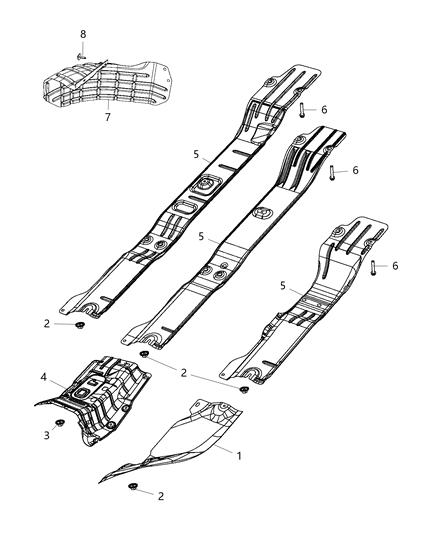 8
7
6
5
6
5
6
5
2
2
4
3
1
2