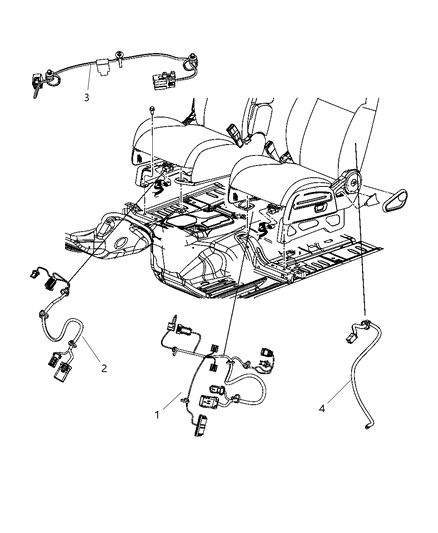 3

2

1

4