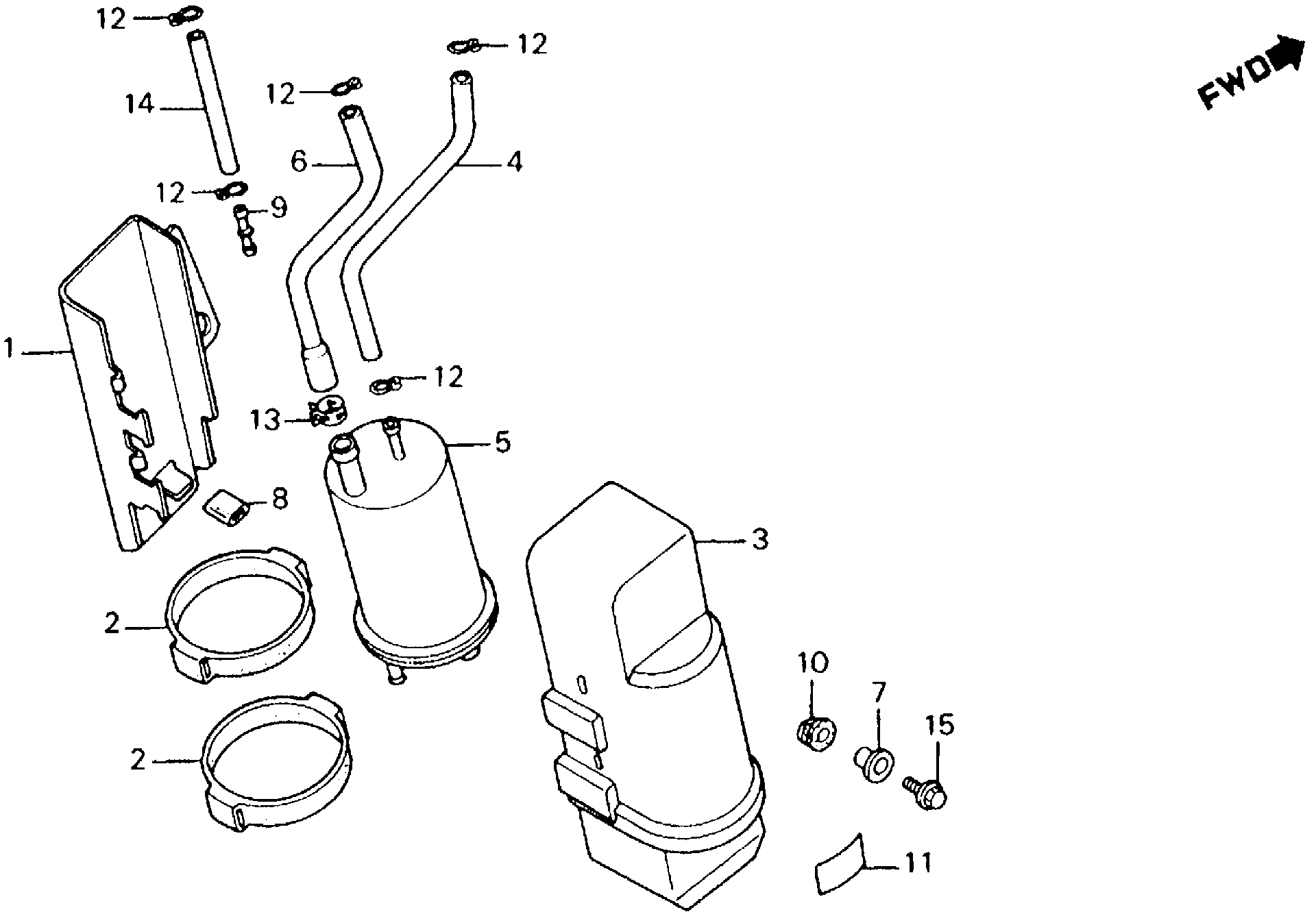 12
12
FWD
12
14
6
4
12
9
1
12
13
5
8
3
2
10
7
15
2
11