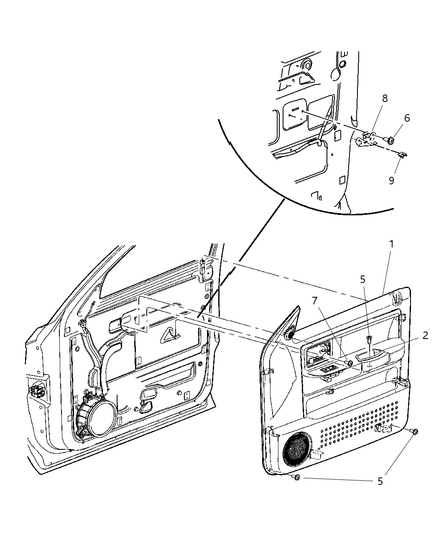 8
6
9
1
5
7
2
5