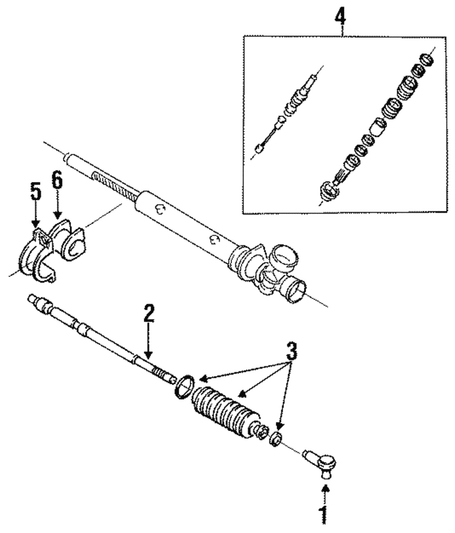 4
5
6
2
3
1