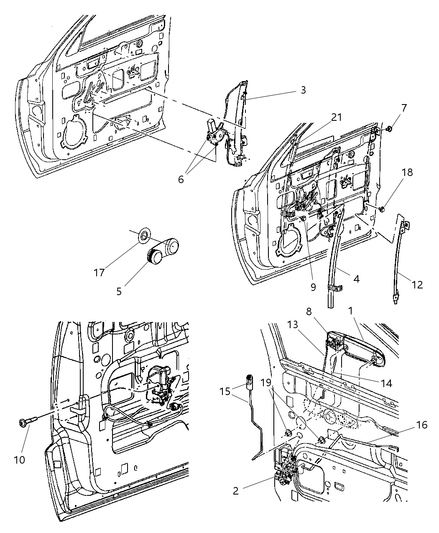 3
21
7
6
18
17
5
9
4
12
8
1
13
14
15
19
16
10
2