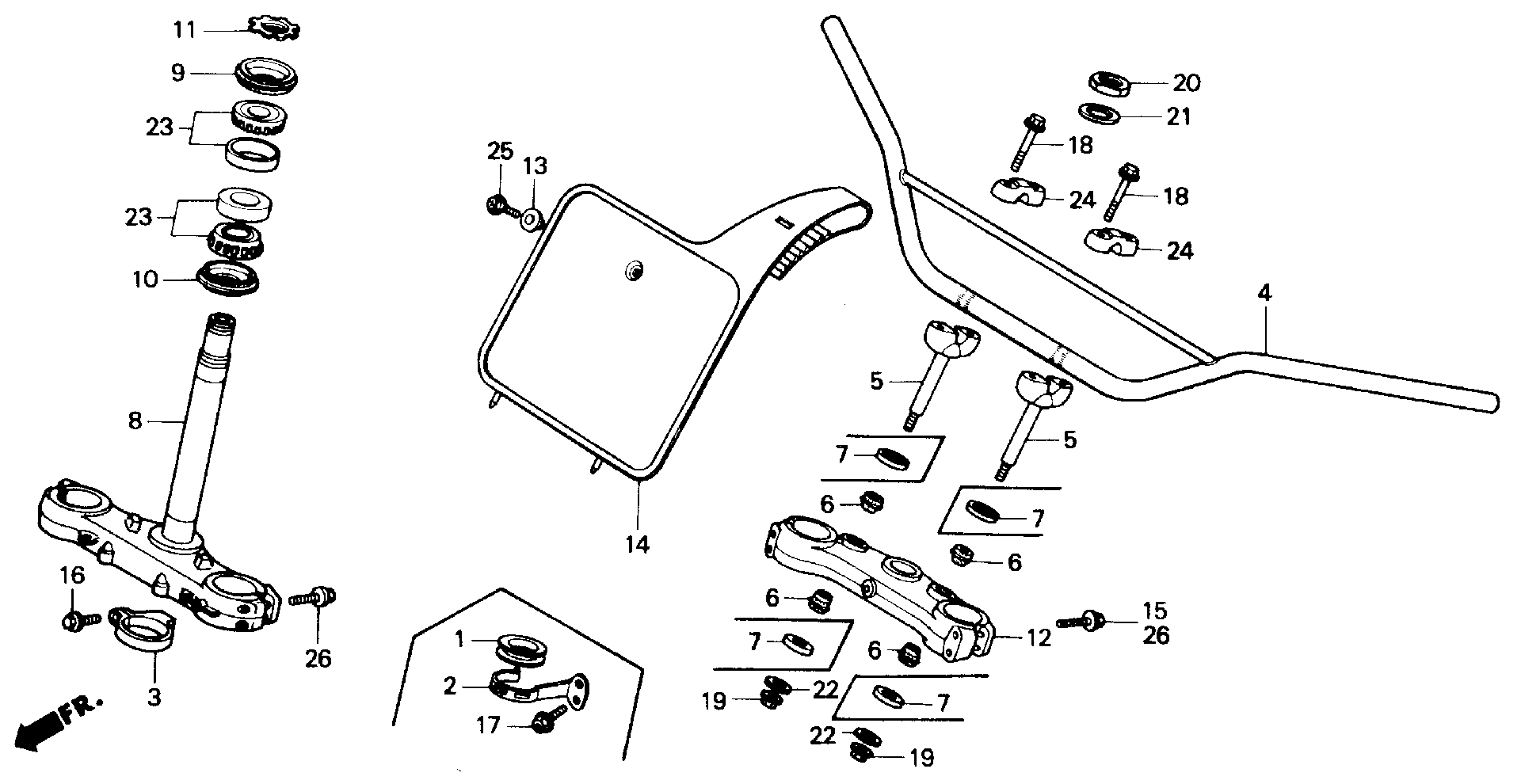 11
9
23
23
10
8
16
3
26
FR.
25
13
14
1
2
17
20
21
18
24
18
24
4
5
5
7
7
6
6
6
7
6
12
15
26
19
22
7
22
19