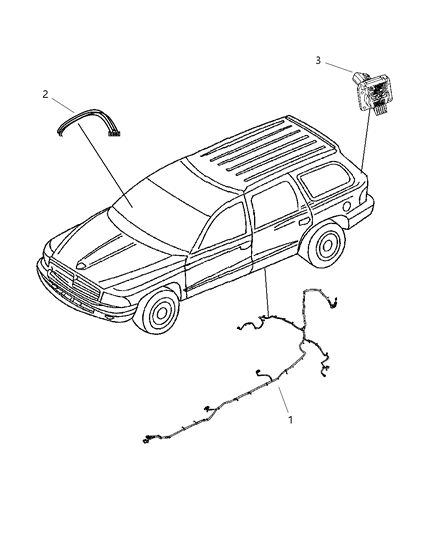 3
2
1