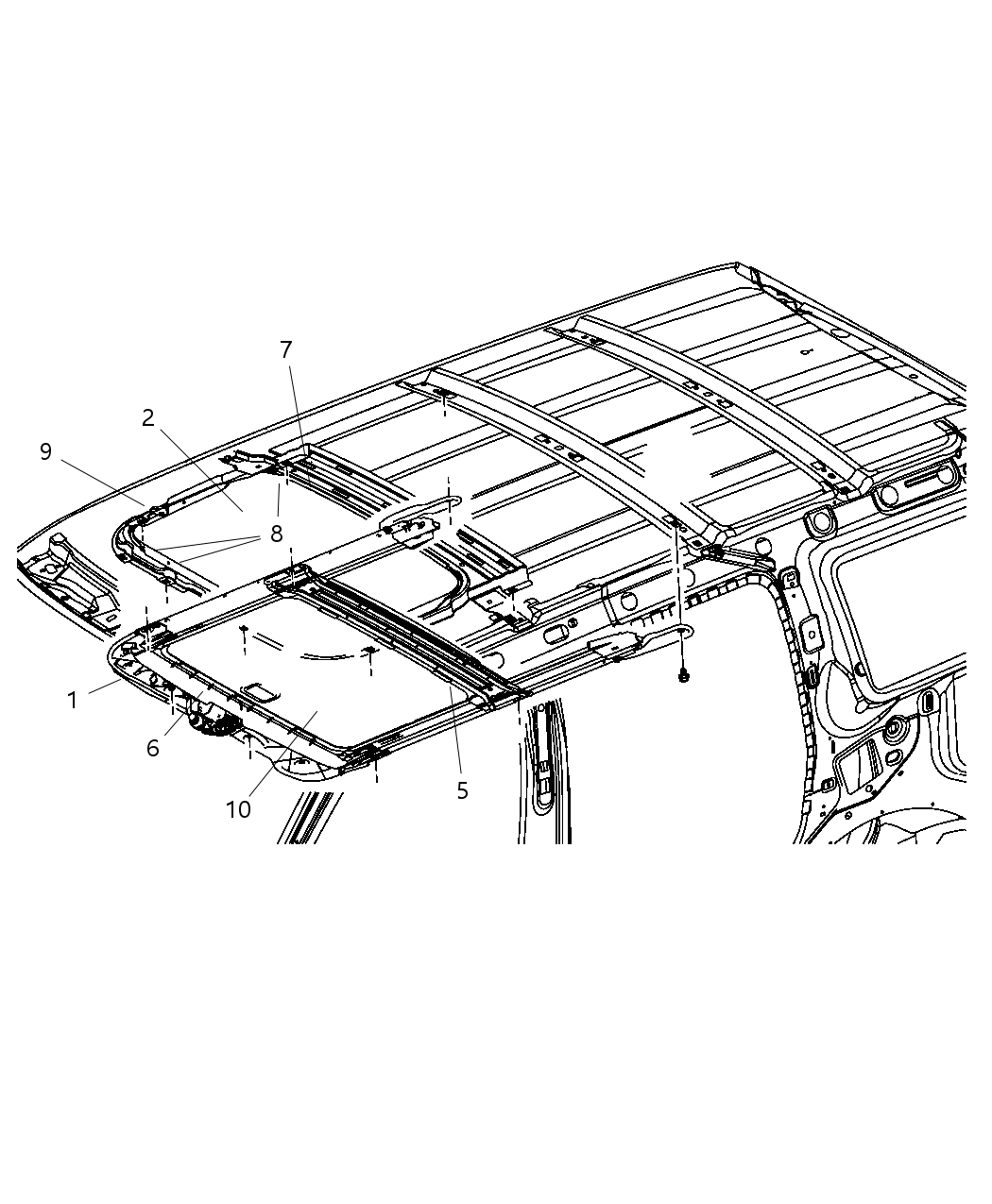 7
2
9
8
1
6
10
5