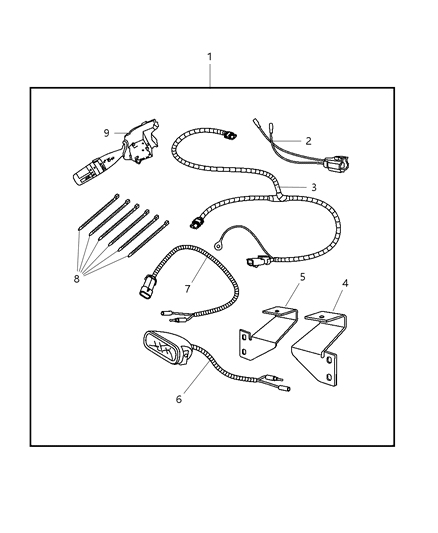 1
9
2
3
8
7
5
4
6