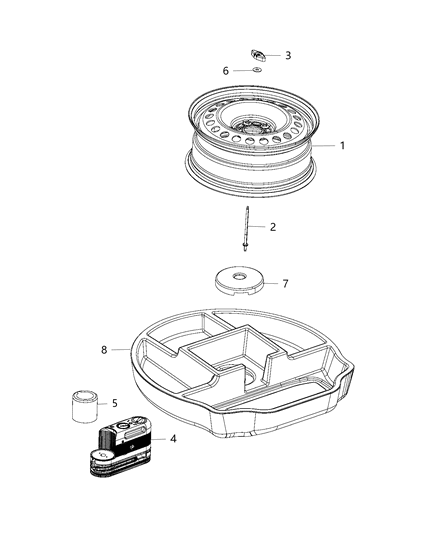 3
6
1
2
7
8
5
4