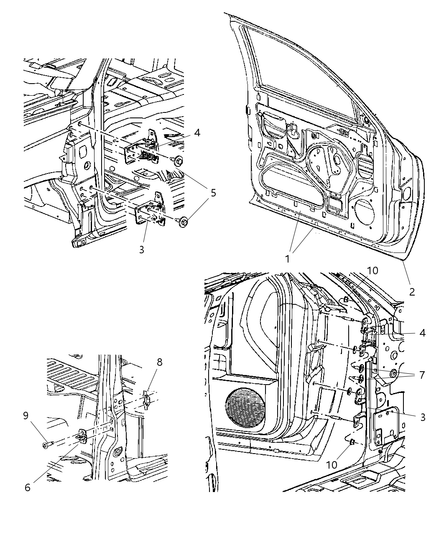 4
5
3
1
2
10
4
7
3
10
8
9
6