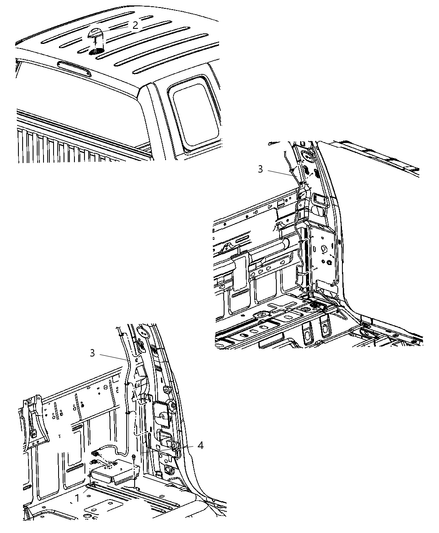 2

3

3

4

1