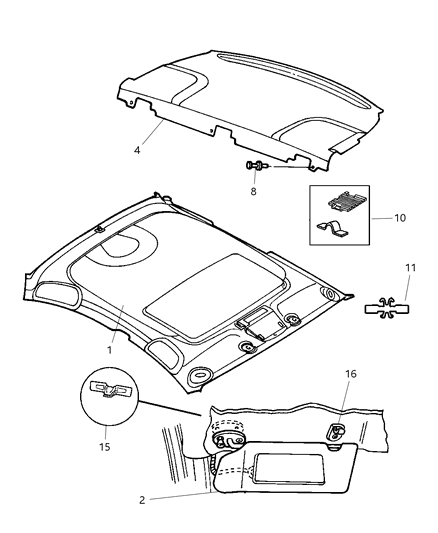 4
8
10
11
1
16
15
2