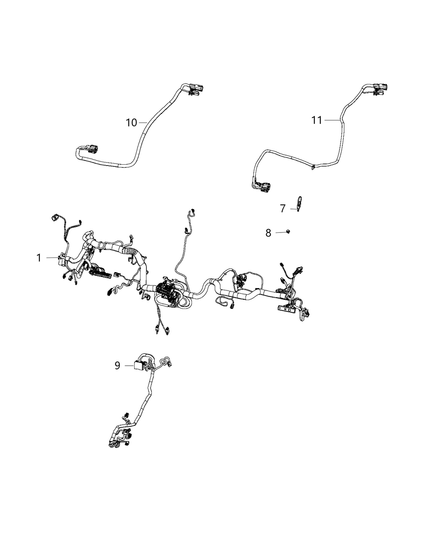 10
11
7
8
1
9