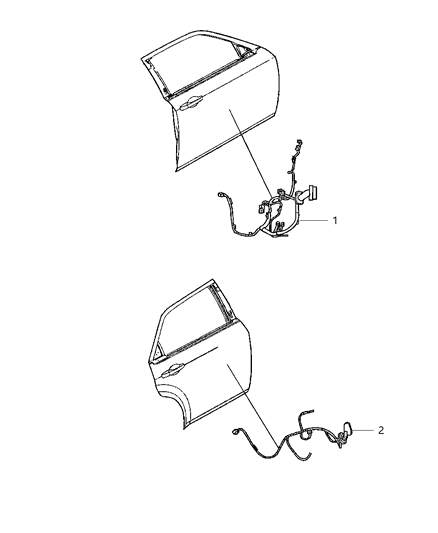 1

2