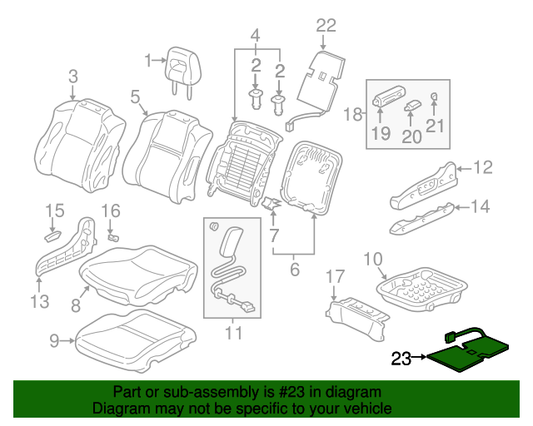 22
4
1
2
2
3
5
18
19
20
21
12
14
15
16
7
6
13
8
11
10
17
9
23
Part or sub-assembly is #23 in diagram
Diagram may not be specific to your vehicle