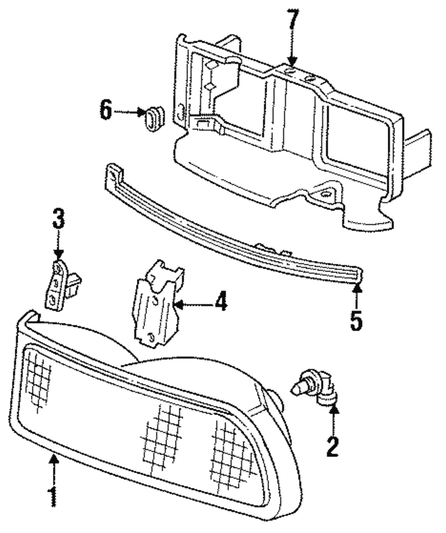 7
6
3
4
5
2
1