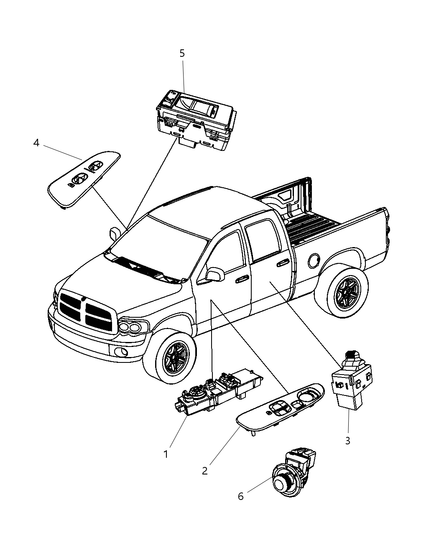 5

4

1

2

3

6