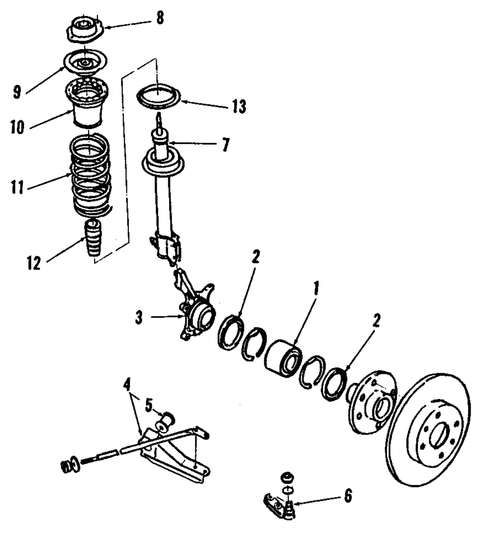 8
9
13
10
7
11
12
2
1
3
2
4
5
6