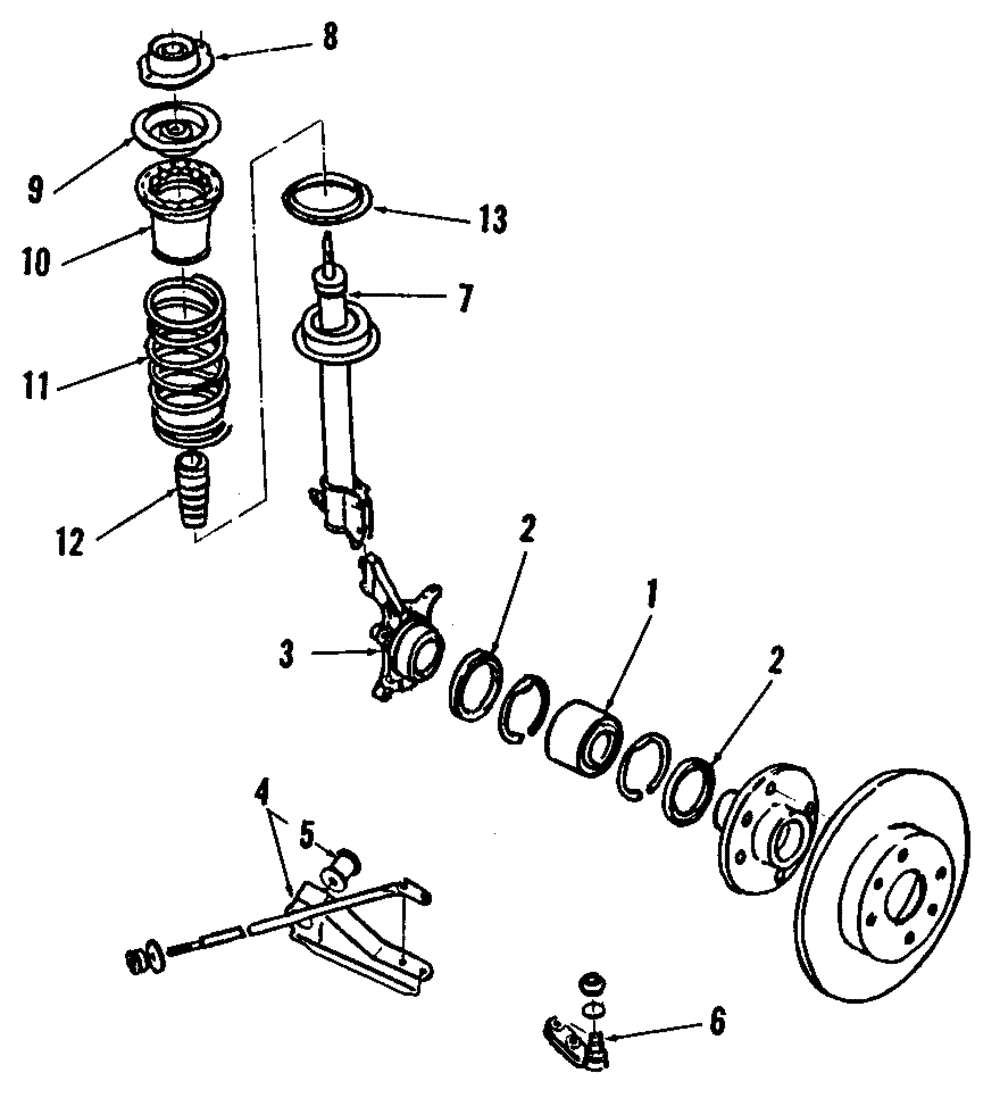 8
9
13
10
7
11
12
2
1
3
2
4
5
6