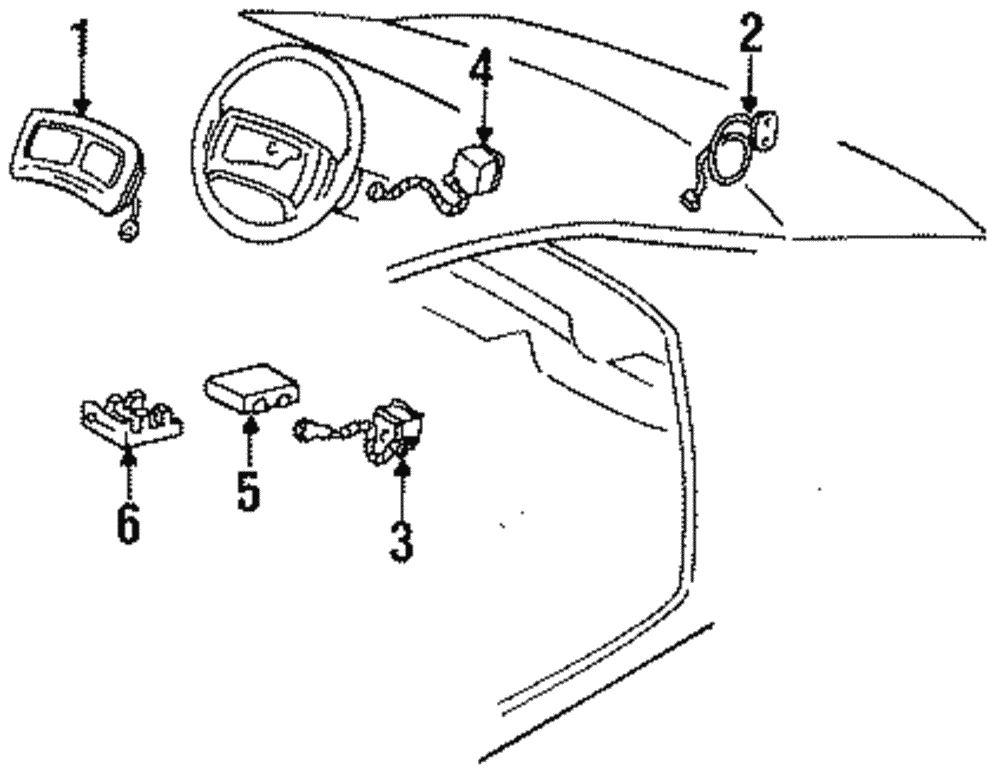 1
4
2
6
5
3