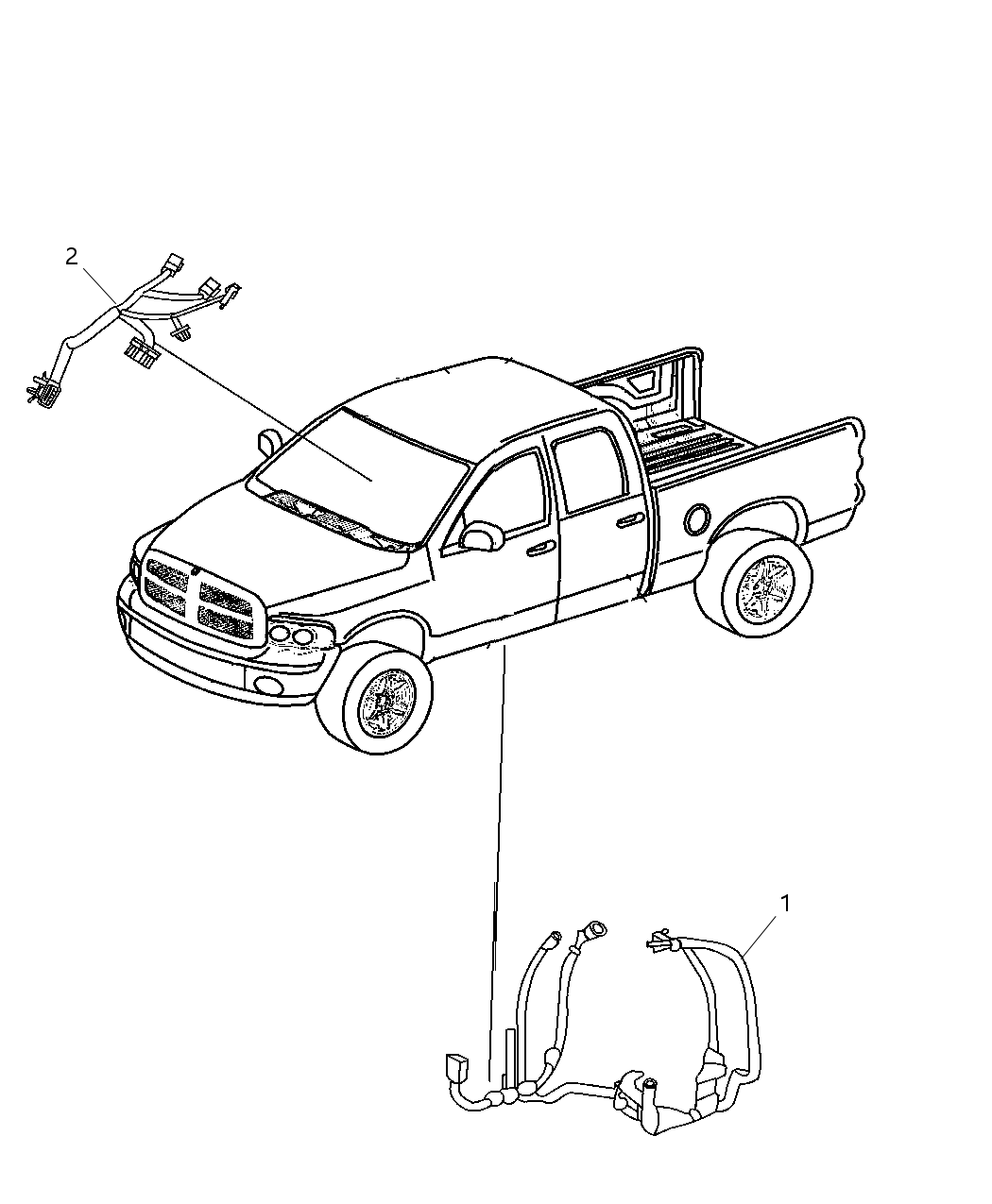 2

1