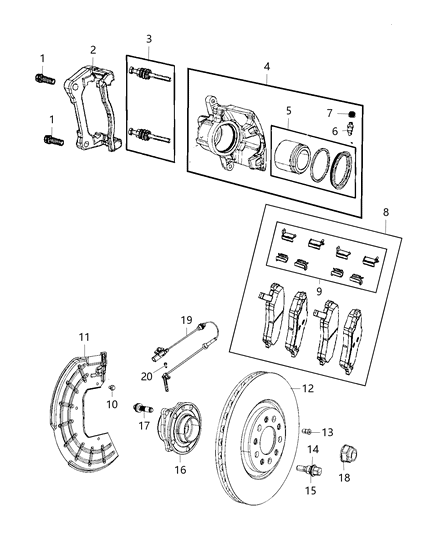 1
2
3
4
1
5
7
6
8
9
19
11
20
10
12
17
13
14
16
18
15