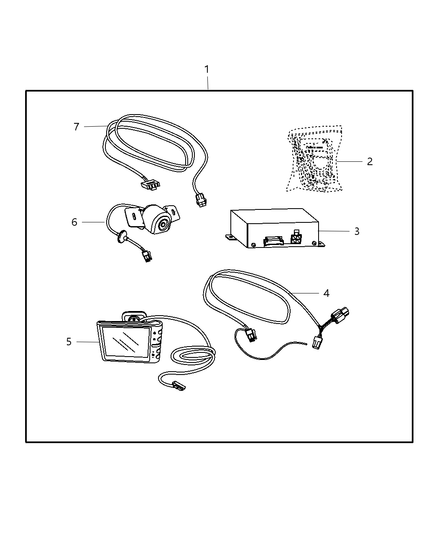 1
7
2
6
3
4
5