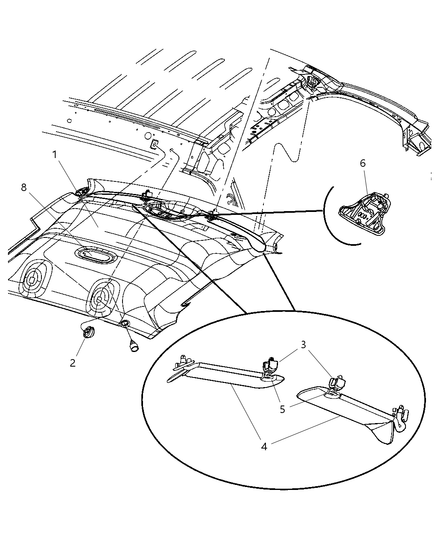 1
8
6
2
3
5
4