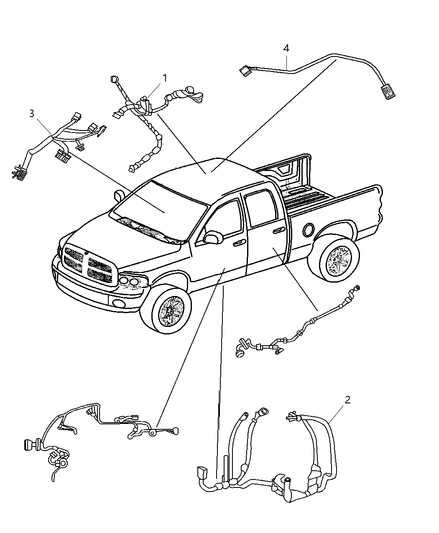 4
1
3
2