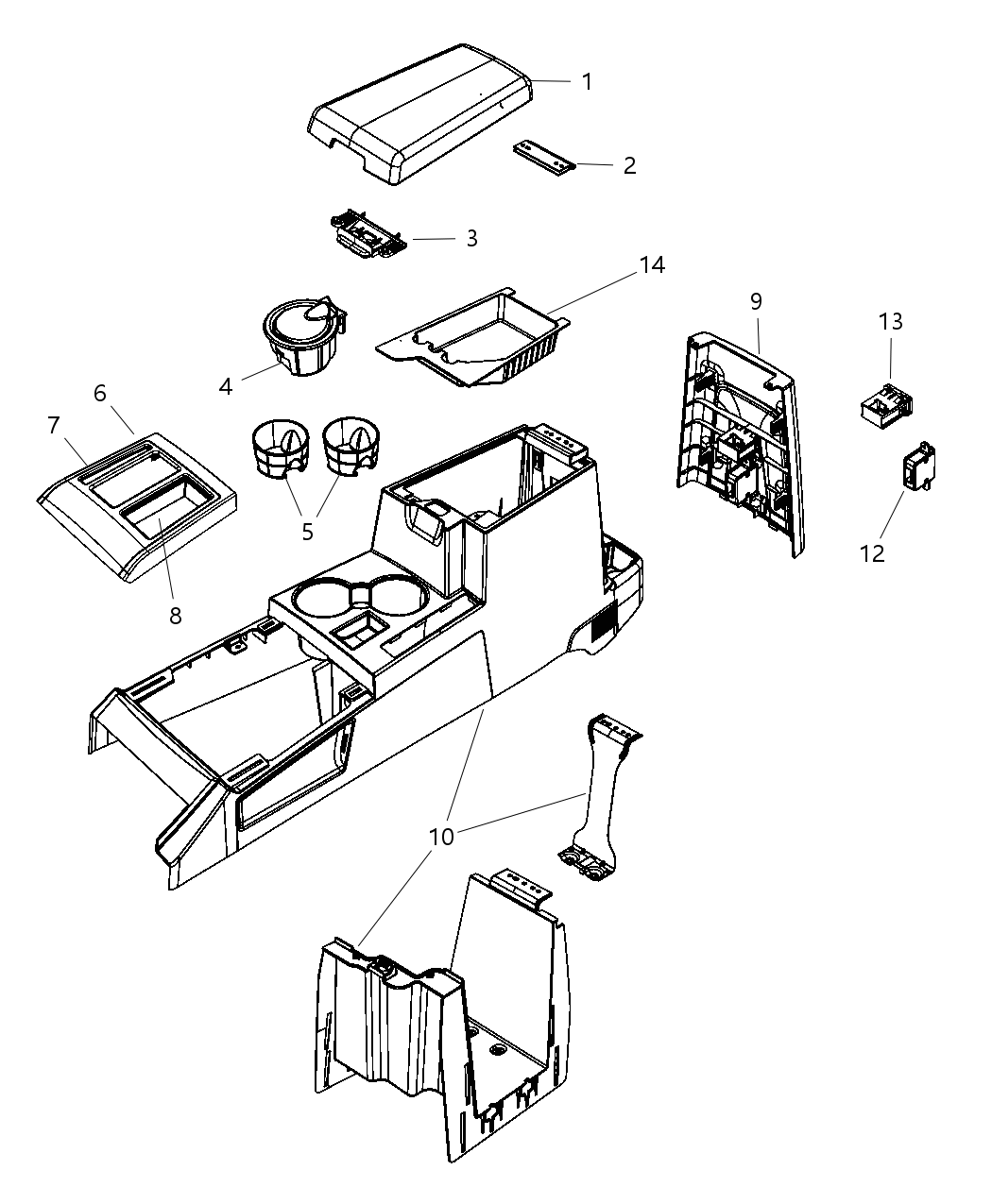 1
2
3
14
9
13
4
6
7
5
12
8
10