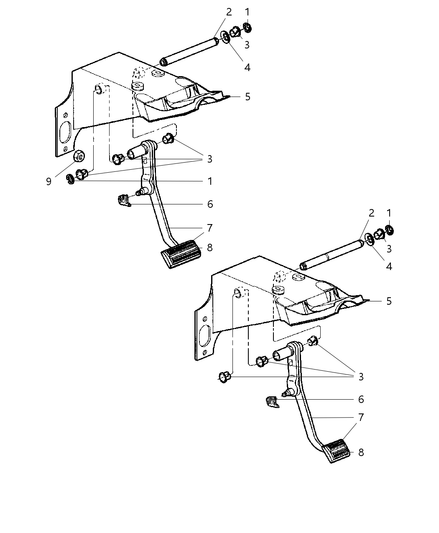 2
1
3
4
5
3
9
1
6
7
8
2
1
3
4
5
3
6
7
8