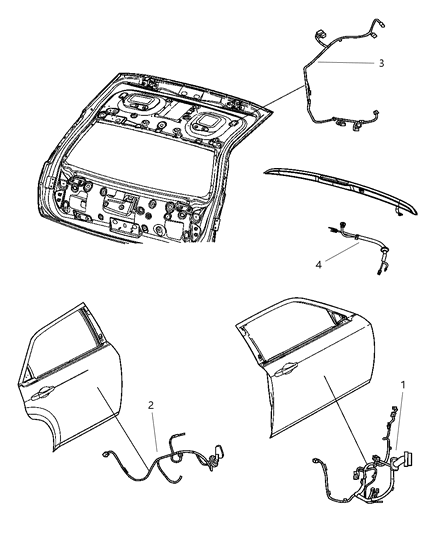 3

4

2

1