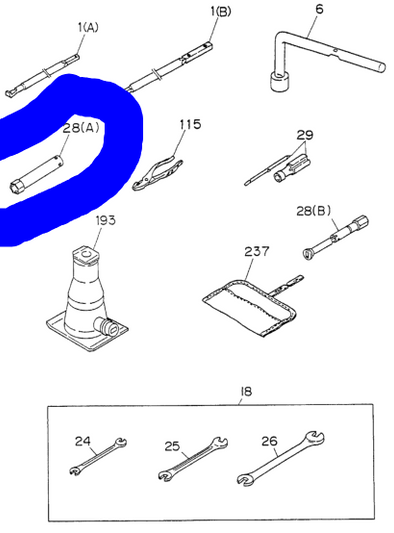 1(A)
1(B)
6
28(A)
115
29
28(B)
193
237
18
24
25
26