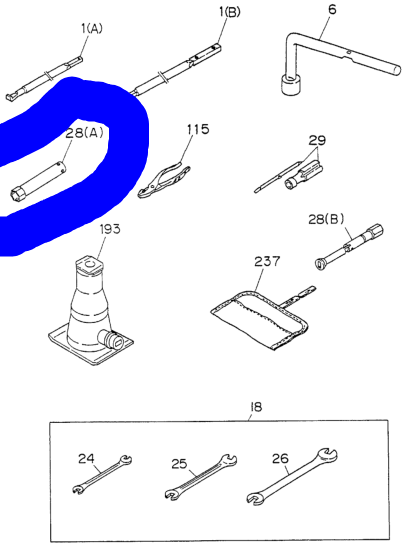 1(A)
1(B)
6
28(A)
115
29
28(B)
193
237
18
24
25
26