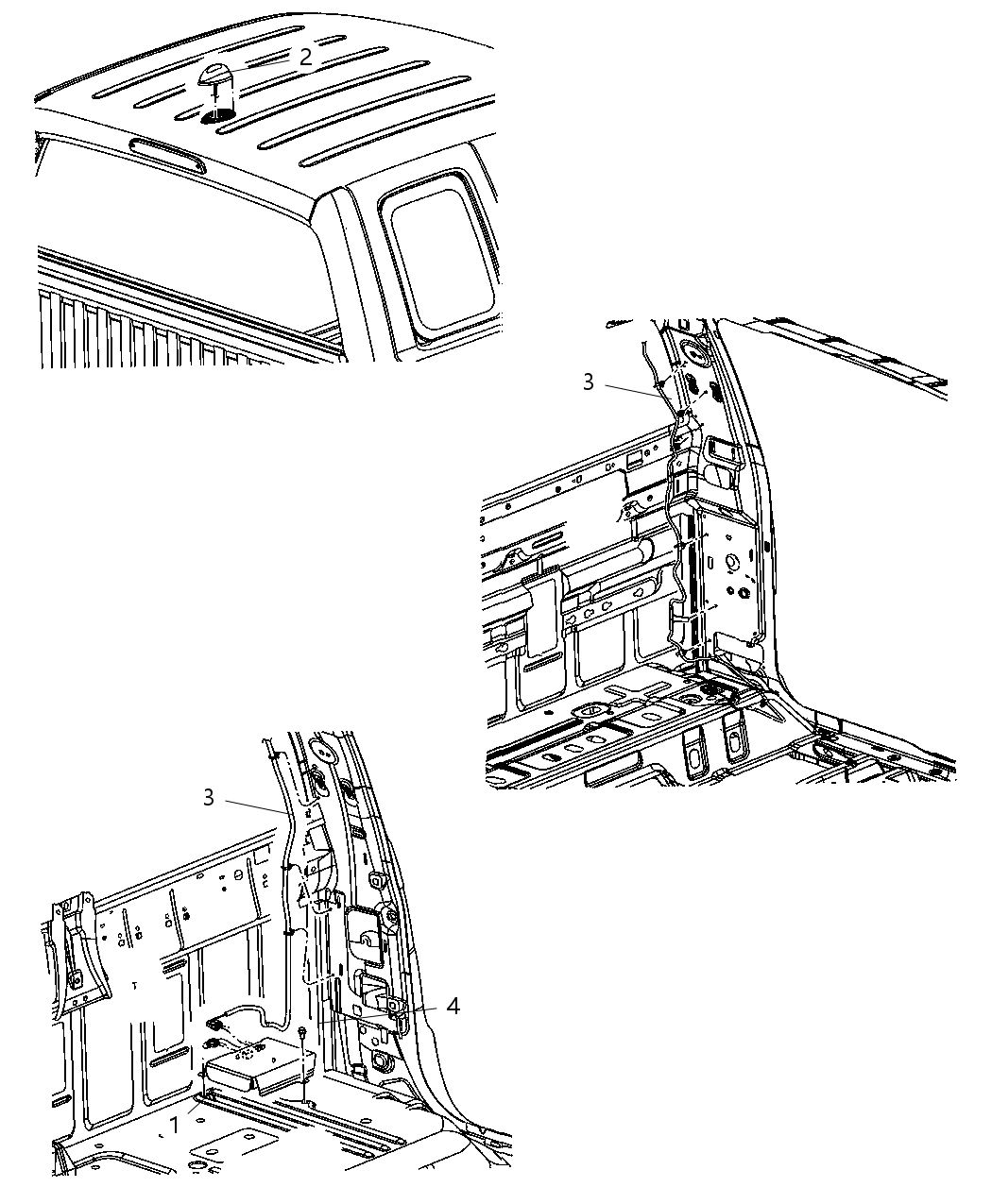 2

3

3

4

1