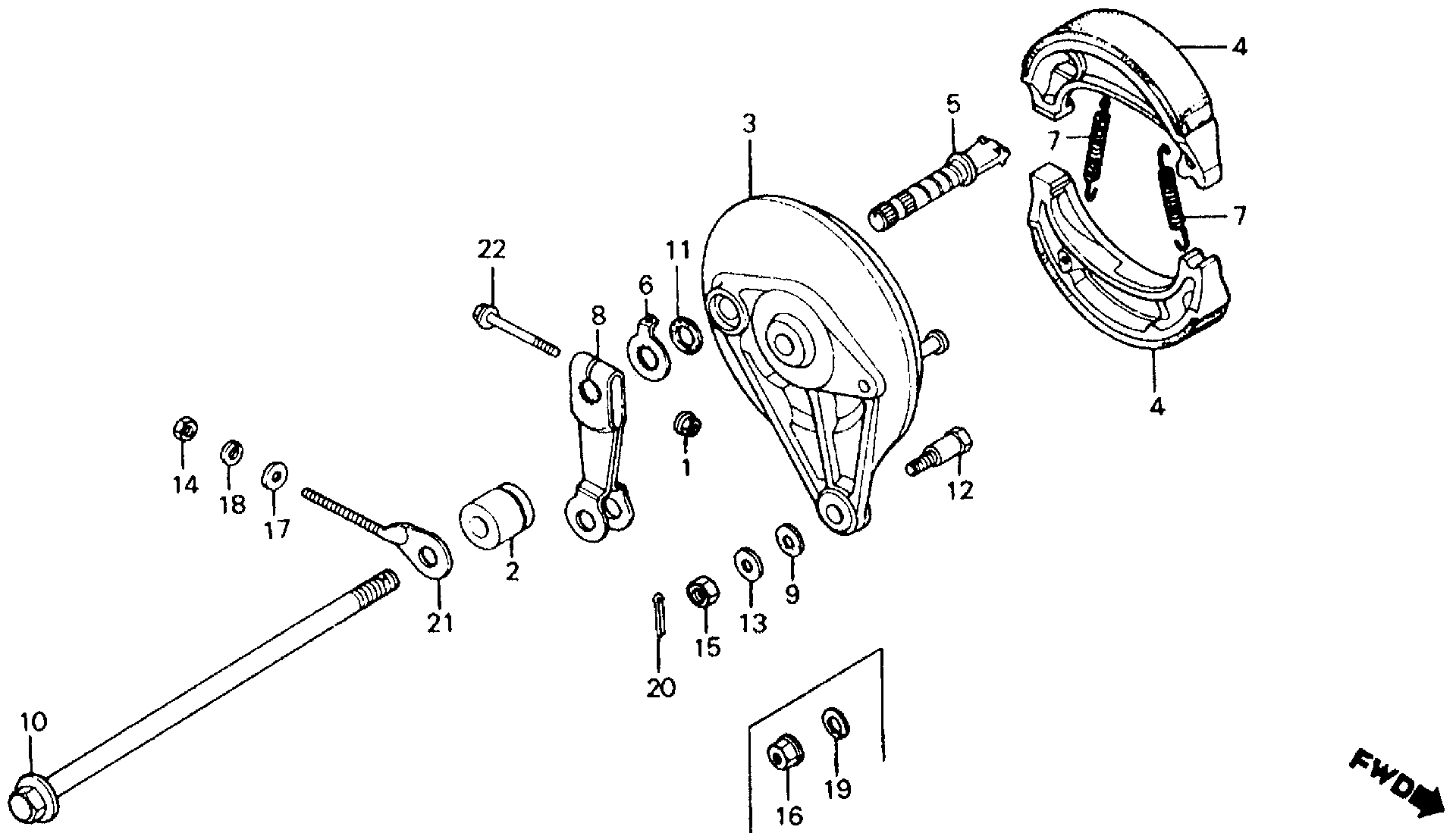 4
5
3
7
7
22
11
6
8
4
1
12
14
18
17
2
21
9
13
15
20
10
16
19
FWD