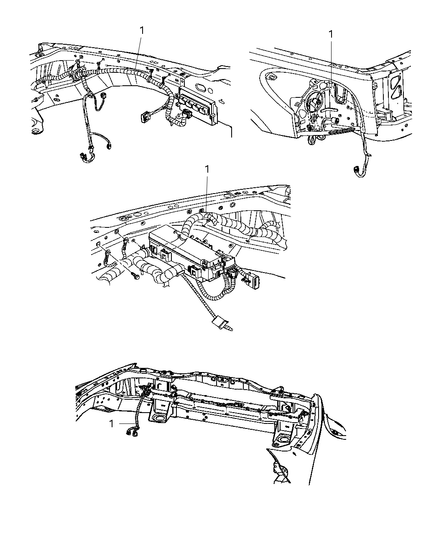 1

1

1

1