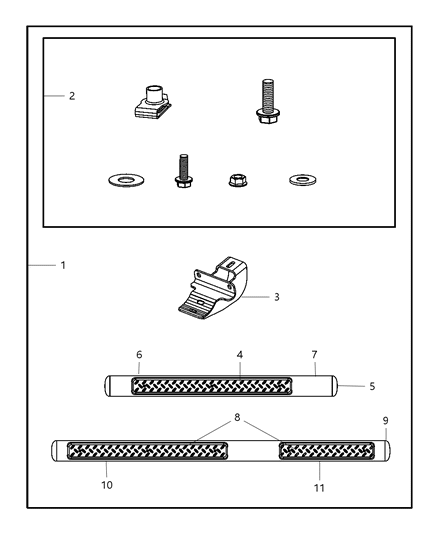 2
1
3
6
4
7
5
8
9
10
11