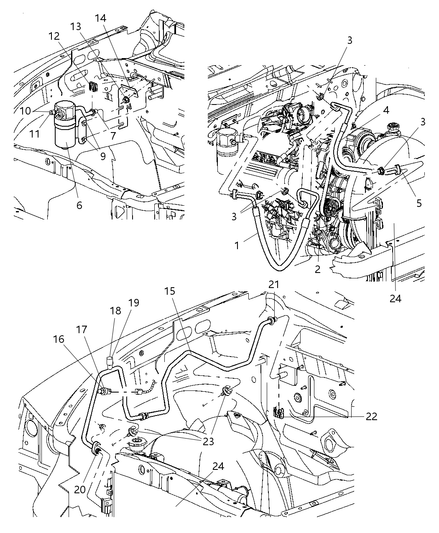 12
13
14
10
11
7
9
6

3
4
3
5
3
1
2
24

21
15
18
19
17
16
22
23
24
20