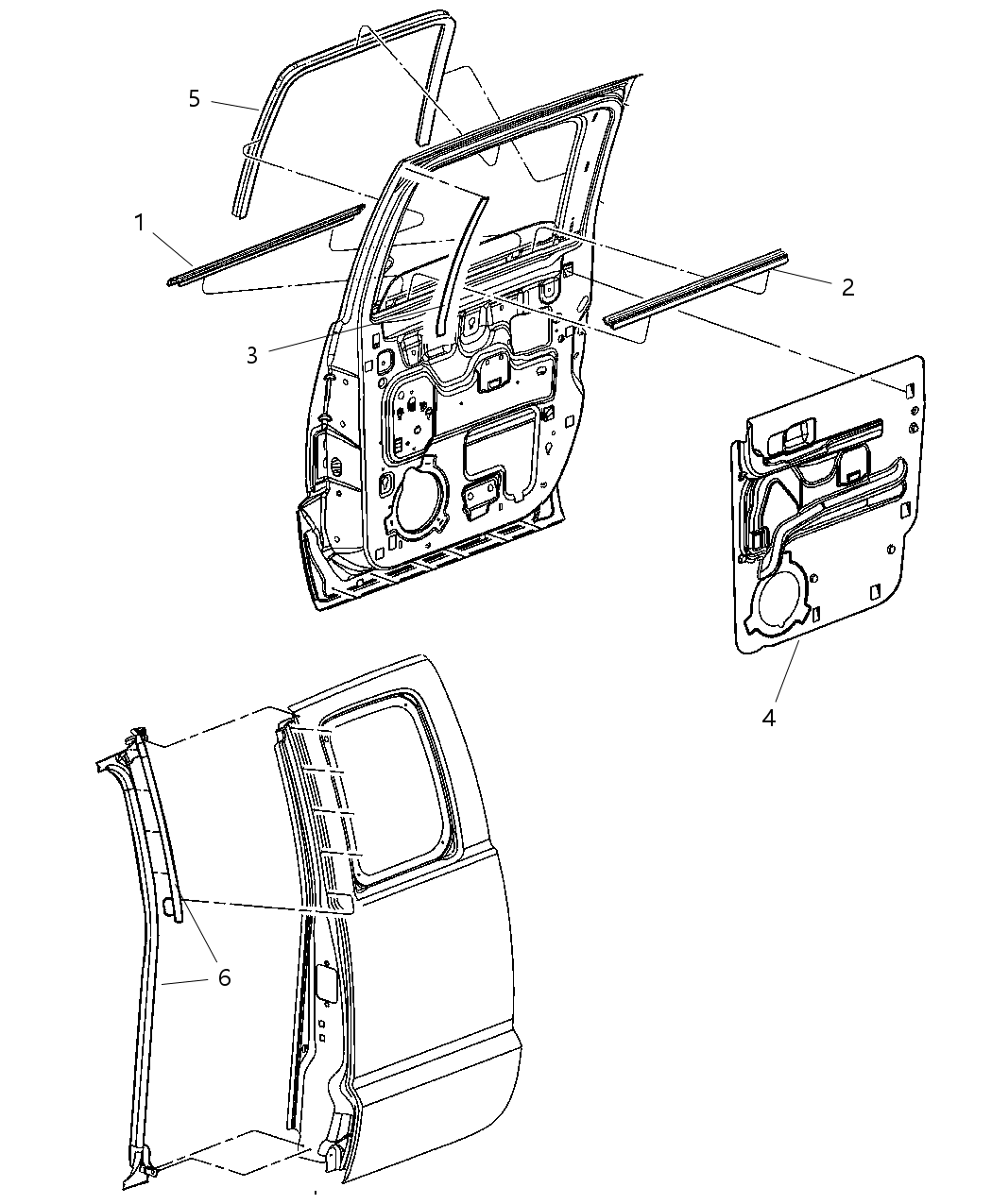 5
1
2
3
4
6