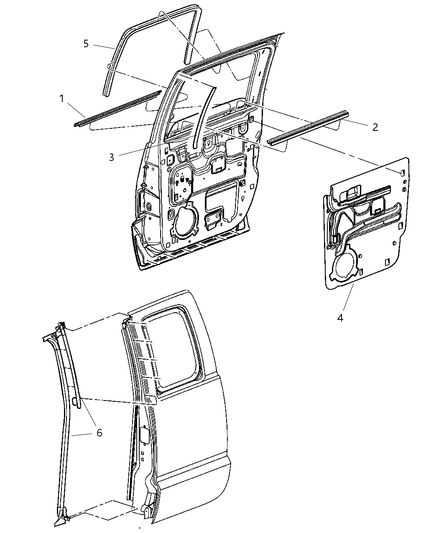 5
1
2
3
4
6