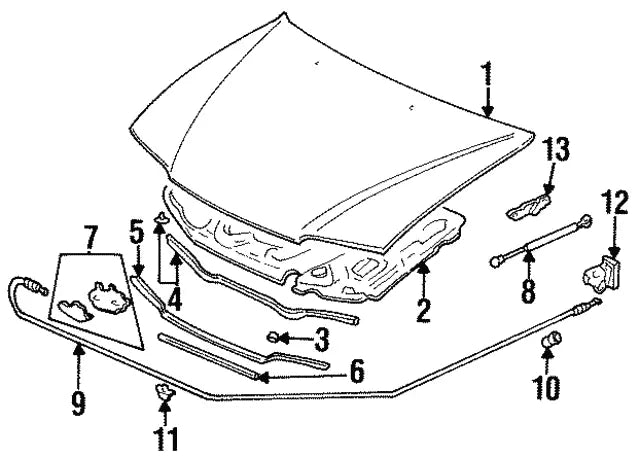 1
13
12
7
5
4
2
8
3
6
9
10
11