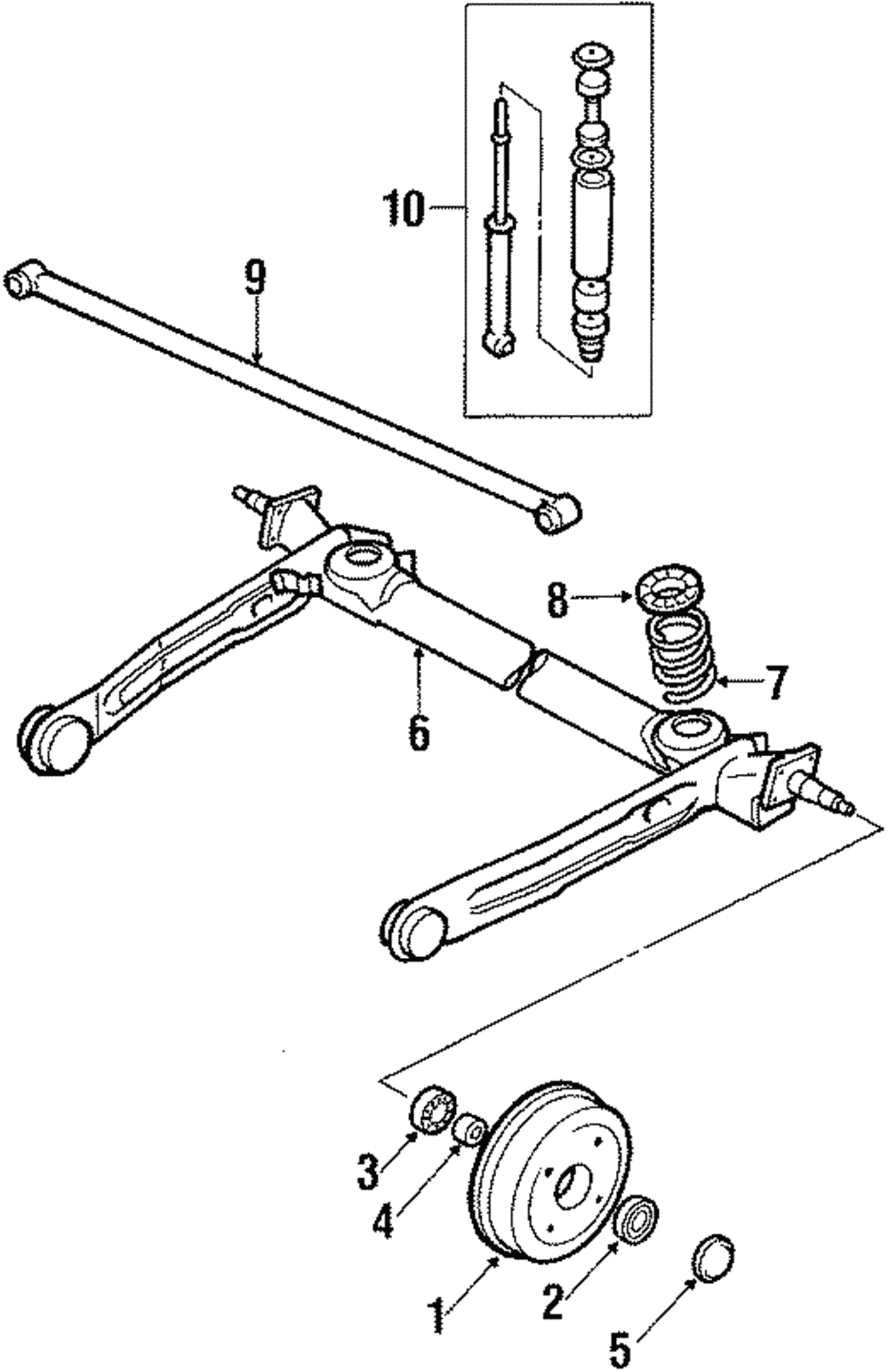 10
9
8
7
6
3
4
1
2
5