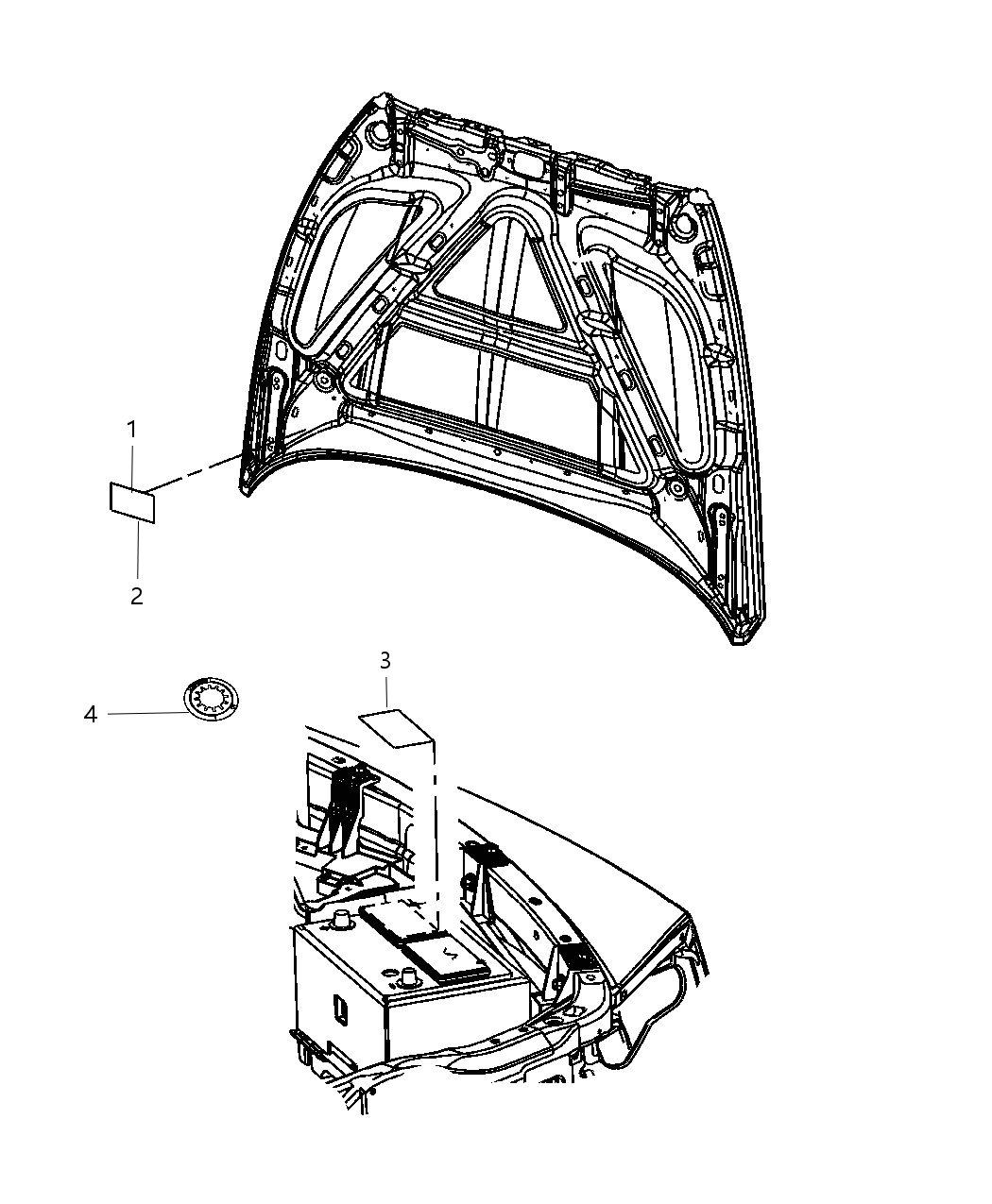 1
2
3
4