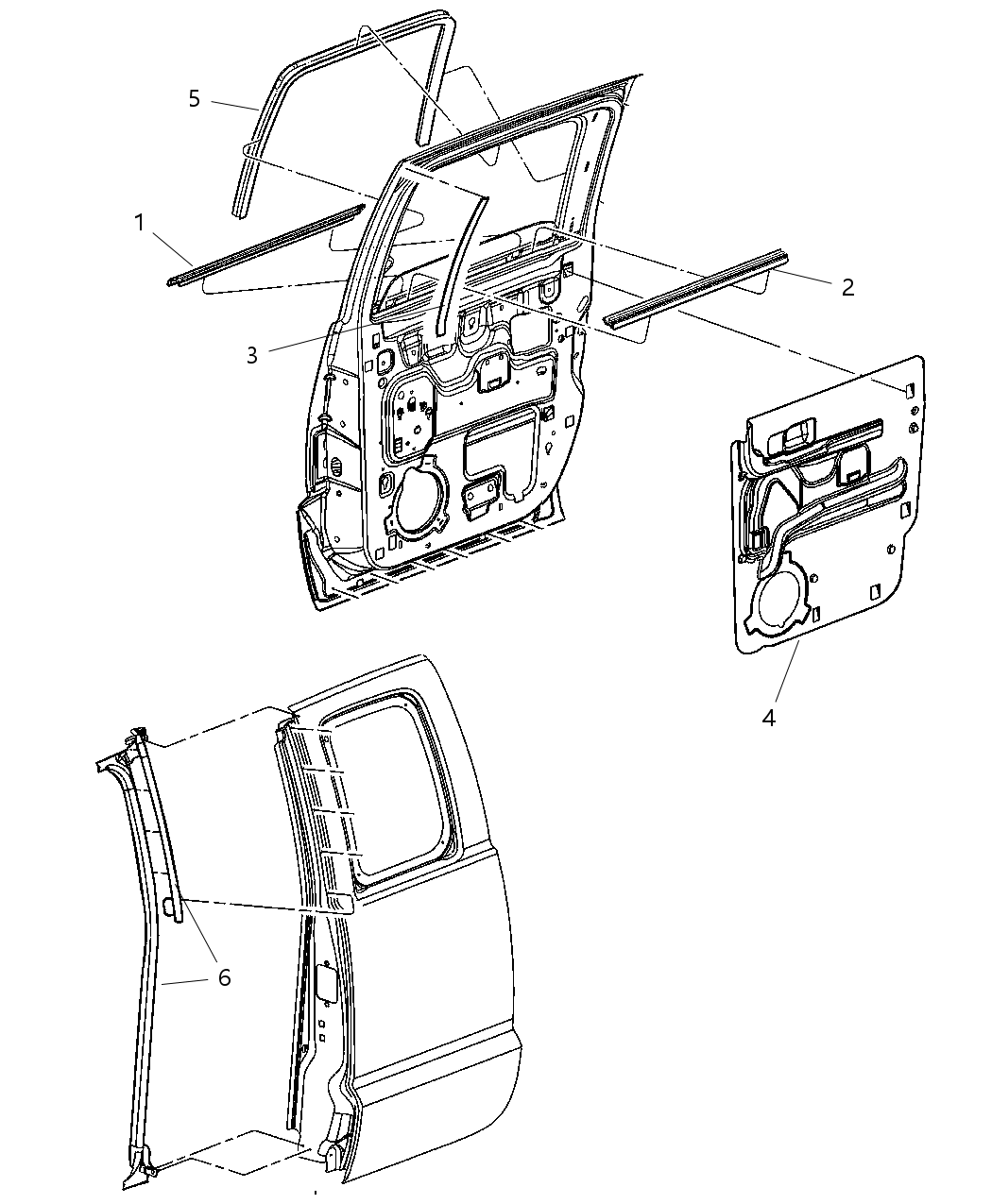 5
1
2
3
4
6