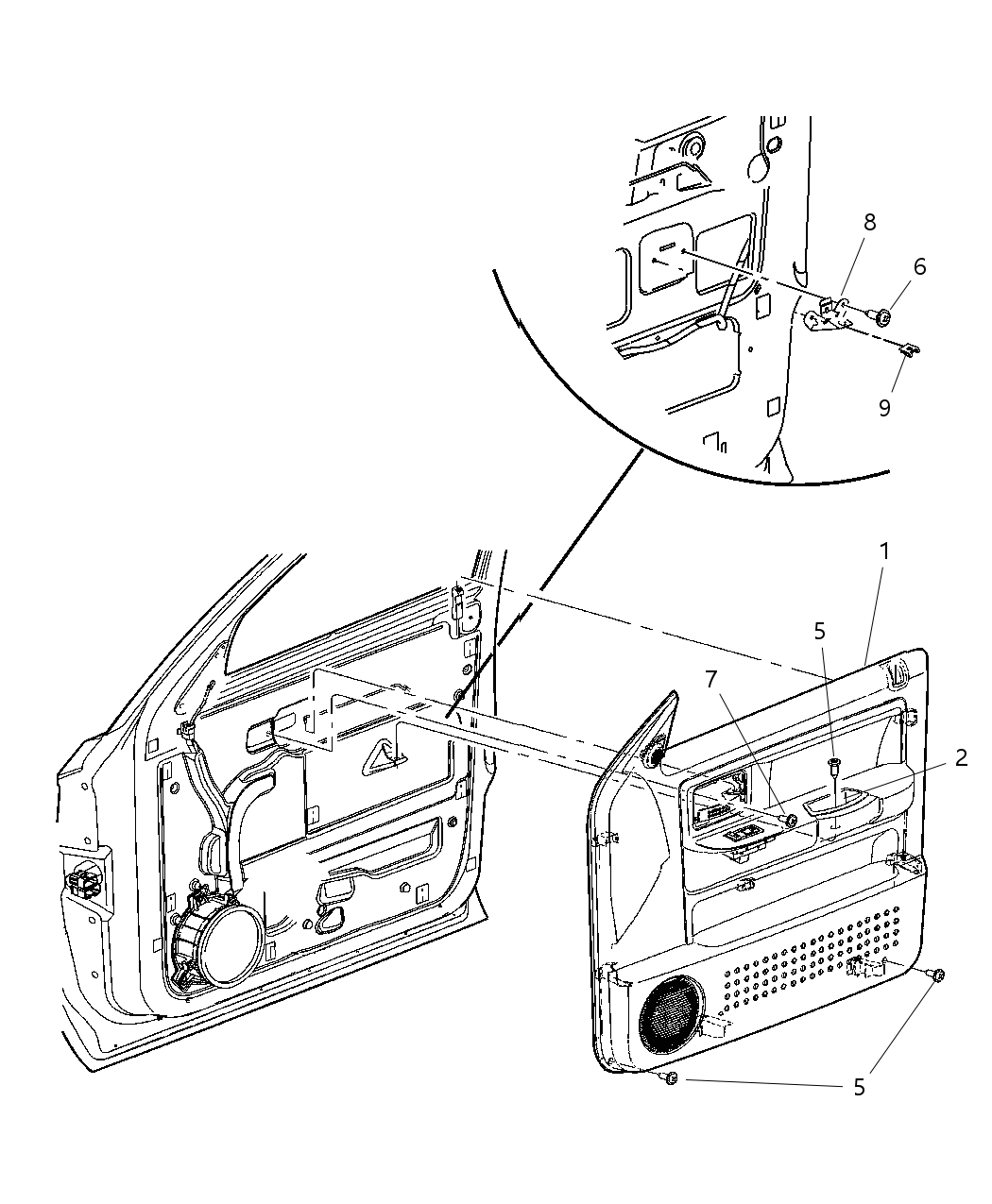 8
6
9
1
5
7
2
5