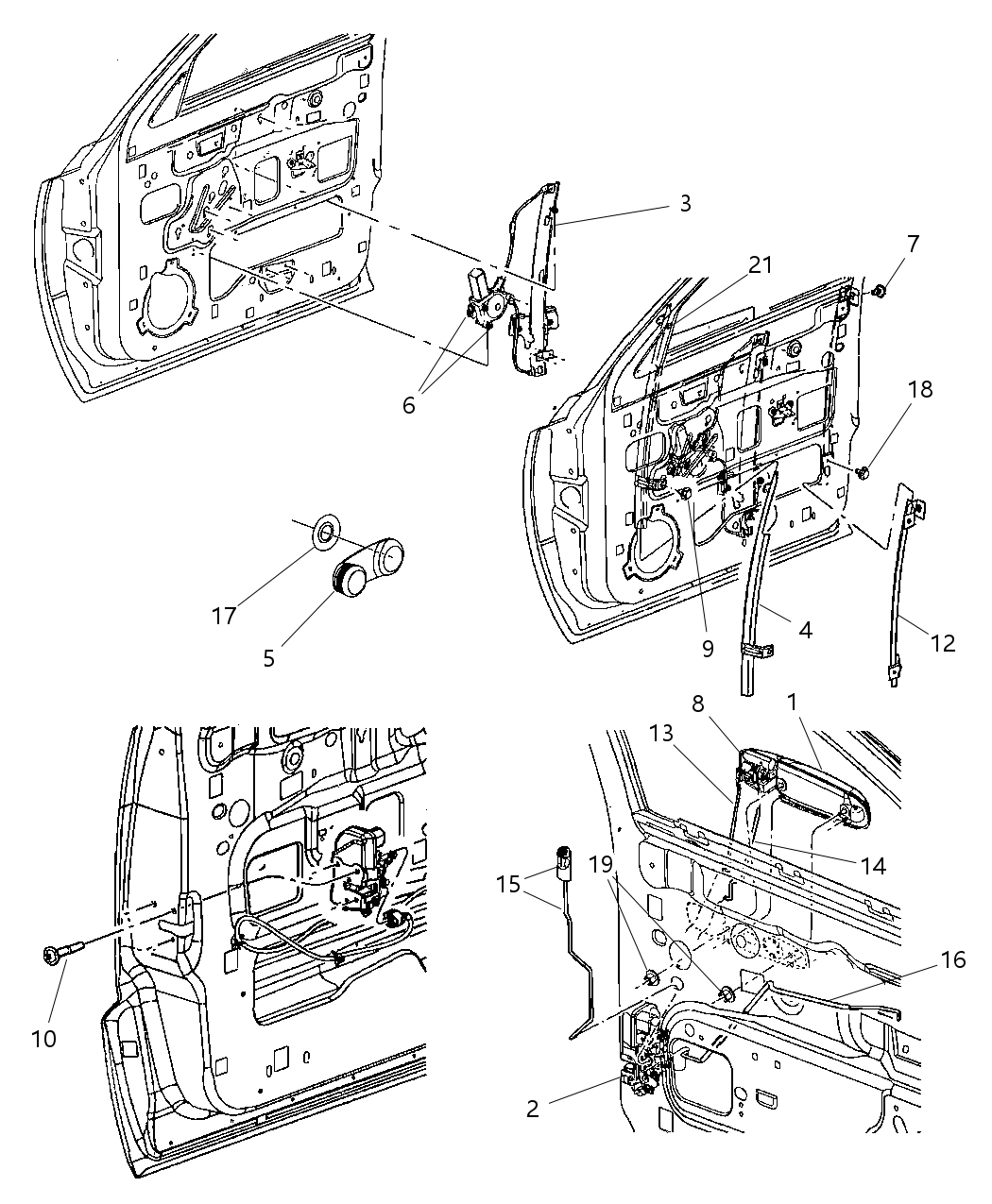 3
21
7
6
18
17
5
9
4
12
8
1
13
14
15
19
16
10
2