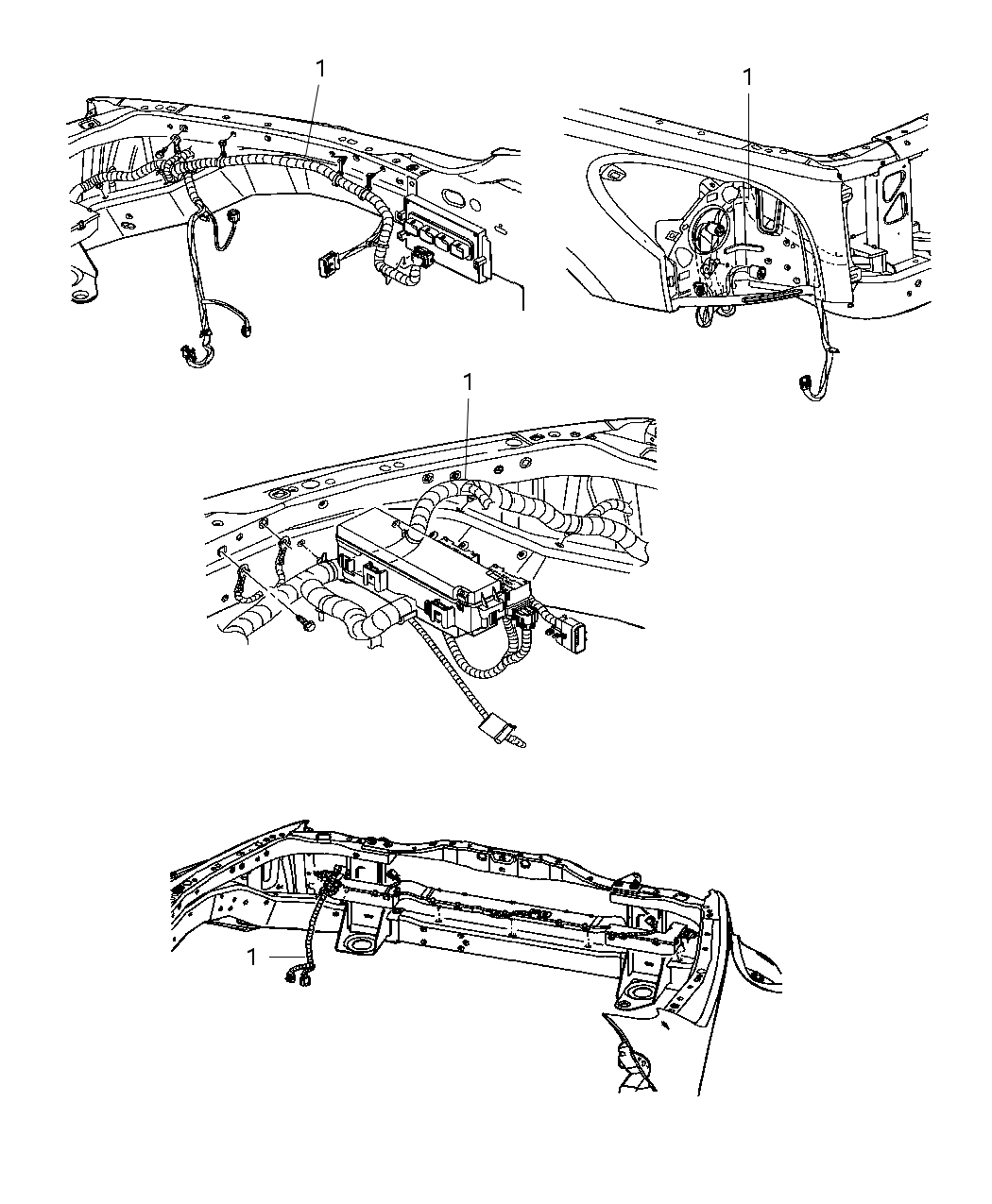 1
1
1
1