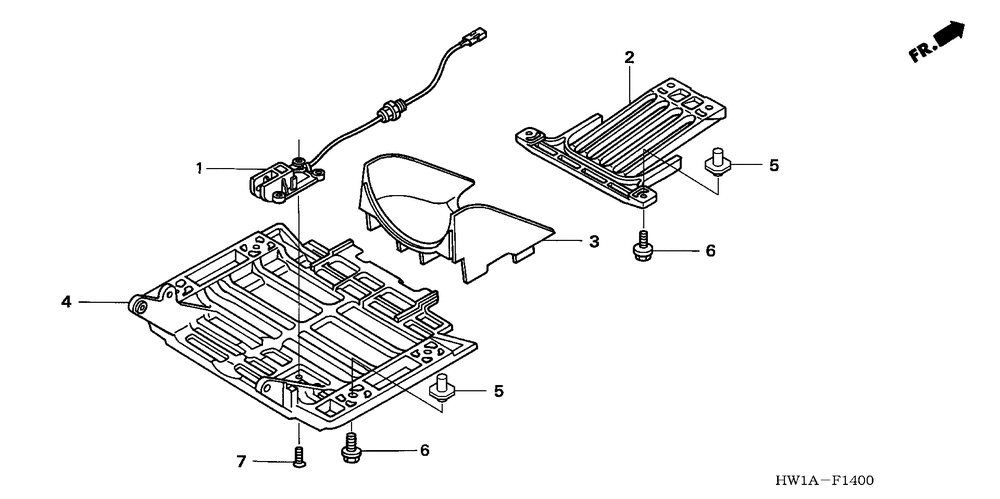 FR.

2

1

5

3

6

4

5

7

6

HW1A-F1400